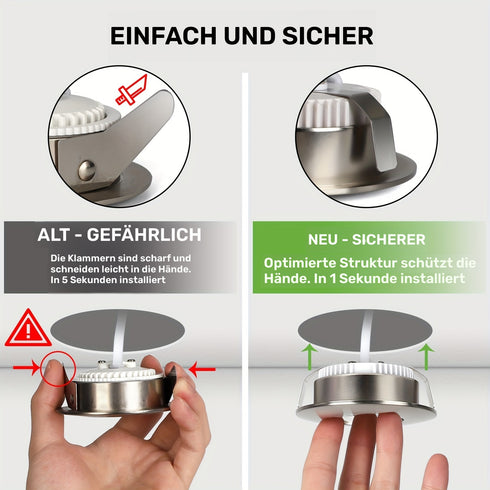 EINFACH UND SICHER

ALT - GEFÄHRLICH

Die Klammern sind scharf und schneiden leicht in die Hände. In 5 Sekunden installiert

NEU - SICHERER

Optimierte Struktur schützt die Hände. In 1 Sekunde installiert