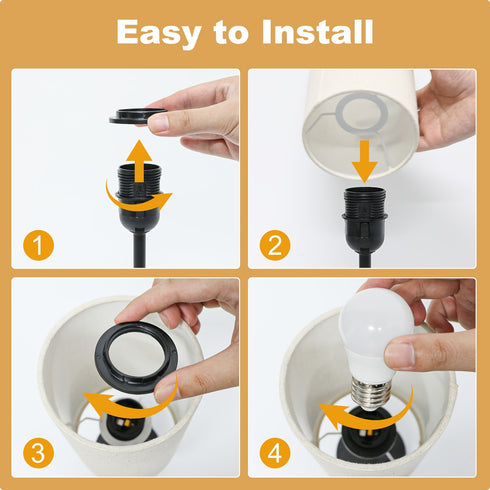 Easy to Install

1

2

3

4