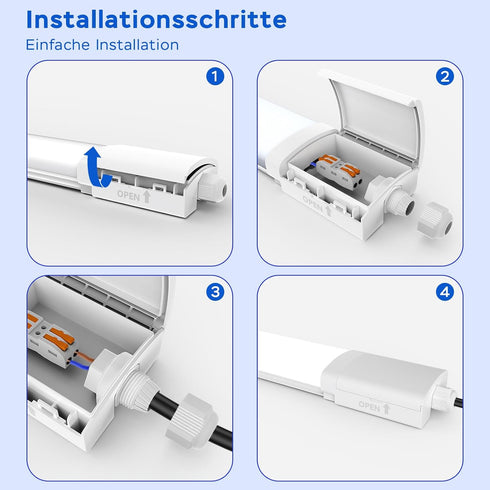 Installationsschritte
Einfache Installation

1
OPEN

2
OPEN

3

4
OPEN