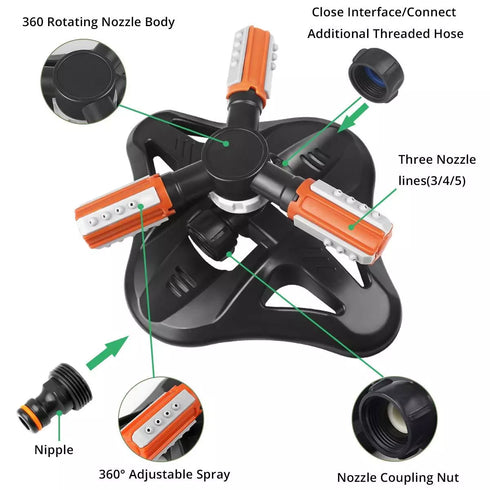 360 Rotating Nozzle Body

Close Interface/Connect Additional Threaded Hose

Three Nozzle lines(3/4/5)

Nipple

360° Adjustable Spray

Nozzle Coupling Nut