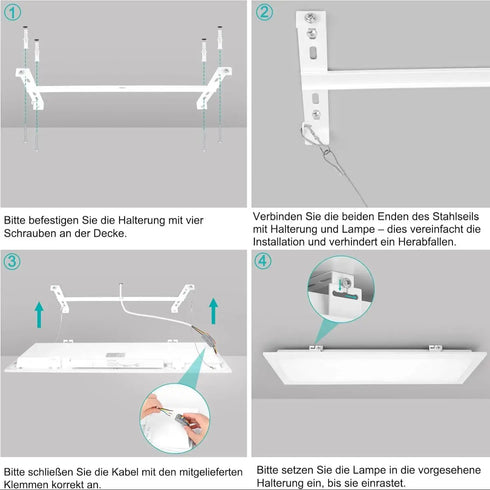 1

Bitte befestigen Sie die Halterung mit vier Schrauben an der Decke.

2

Verbinden Sie die beiden Enden des Stahlseils mit Halterung und Lampe – dies vereinfacht die Installation und verhindert ein Herabfallen.

3

Bitte schließen Sie die Kabel mit den mitgelieferten Klemmen korrekt an.

4

Bitte setzen Sie die Lampe in die vorgesehene Halterung ein, bis sie einrastet.