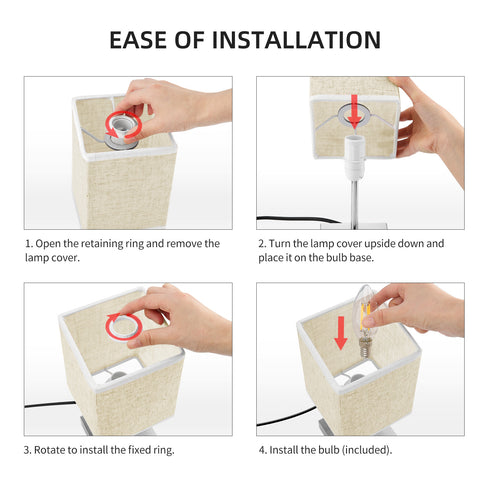 EASE OF INSTALLATION

1. Open the retaining ring and remove the lamp cover.

2. Turn the lamp cover upside down and place it on the bulb base.

3. Rotate to install the fixed ring.

4. Install the bulb (included).