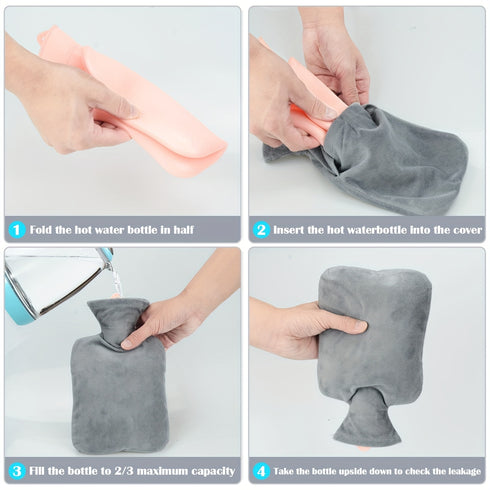 1 Fold the hot water bottle in half

2 Insert the hot waterbottle into the cover

3 Fill the bottle to 2/3 maximum capacity

4 Take the bottle upside down to check the leakage