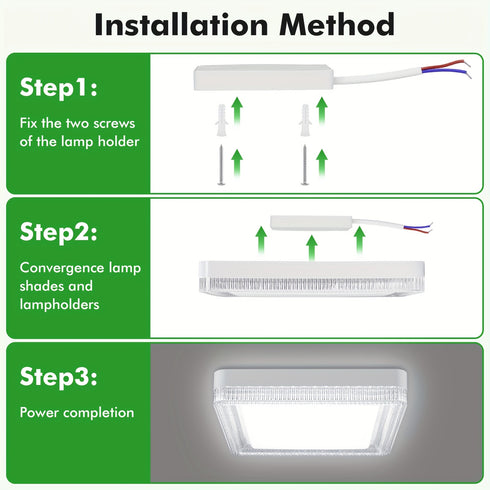 Installation Method

Step1:

Fix the two screws of the lamp holder

Step2:

Convergence lamp shades and lampholders

Step3:

Power completion