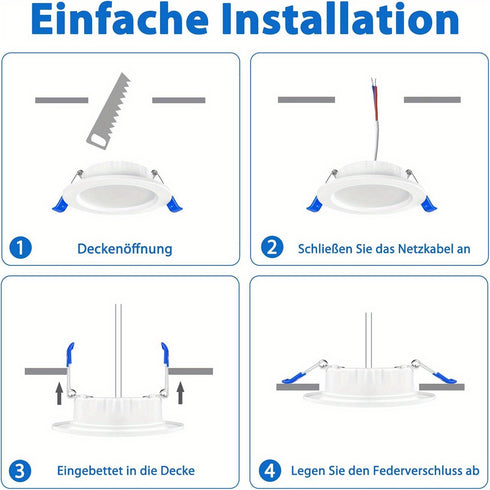 Einfache Installation

1 Deckenöffnung

2 Schließen Sie das Netzkabel an

3 Eingebettet in die Decke

4 Legen Sie den Federverschluss ab