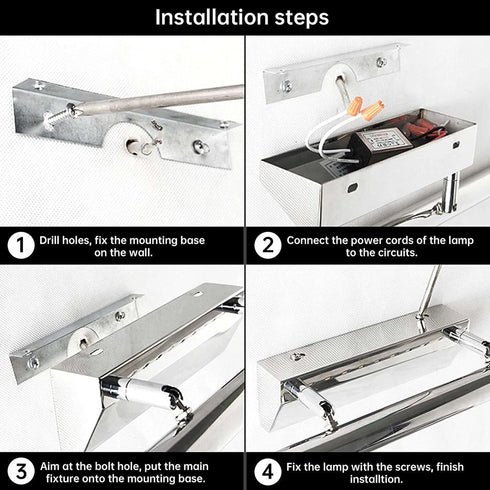 Installation steps

1 Drill holes, fix the mounting base on the wall.

2 Connect the power cords of the lamp to the circuits.

3 Aim at the bolt hole, put the main fixture onto the mounting base.

4 Fix the lamp with the screws, finish installtion.