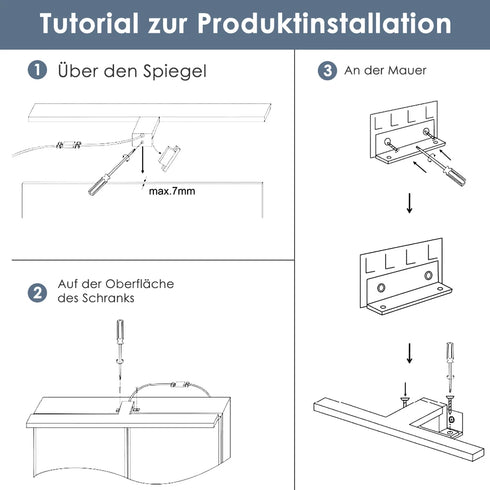 Tutorial zur Produktinstallation

1 Über den Spiegel

max.7mm

2 Auf der Oberfläche des Schranks

3 An der Mauer