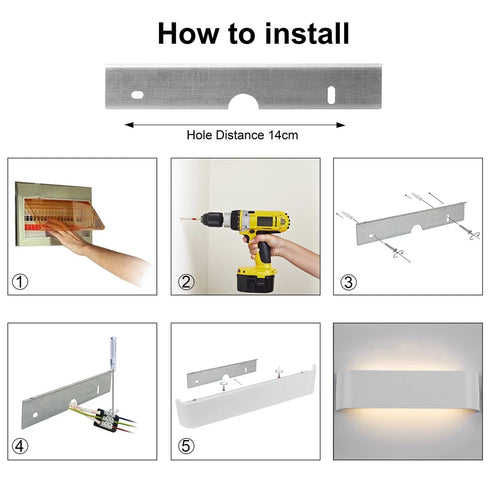 How to install

Hole Distance 14cm

①

②

③

④

⑤