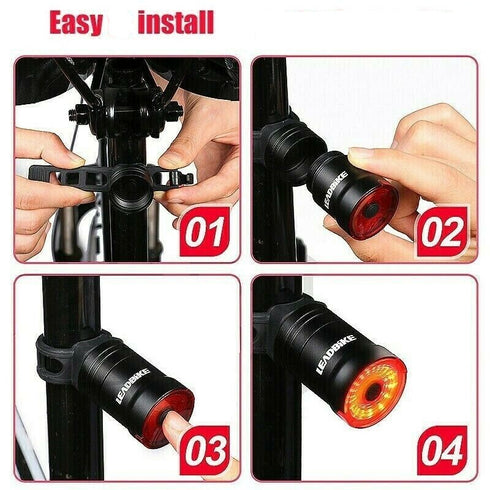 Easy install

01

LEADBIKE

02

LEADBIKE

03

LEADBIKE

04