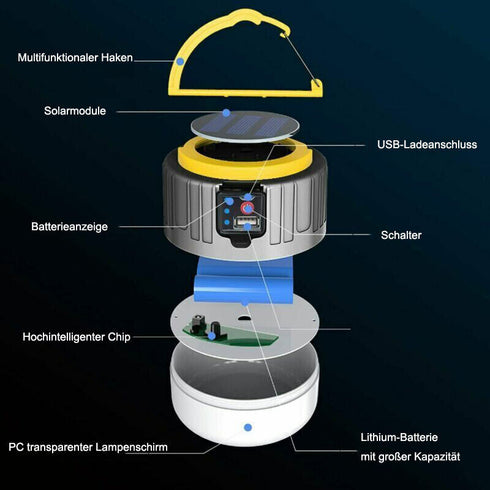 Multifunktionaler Haken

Solarmodule

USB-Ladeanschluss

Batterieanzeige

Schalter

Hochintelligenter Chip

PC transparenter Lampenschirm

Lithium-Batterie
mit großer Kapazität