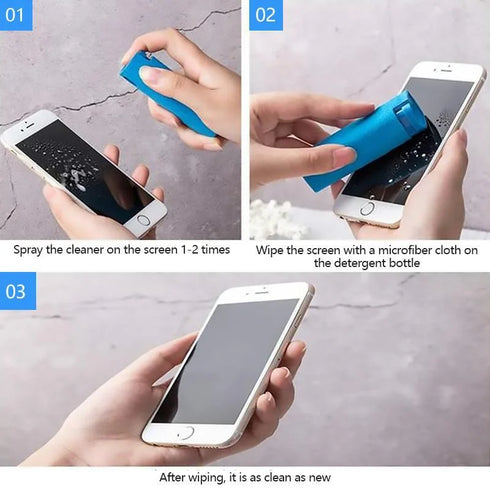 01

Spray the cleaner on the screen 1-2 times

02

Wipe the screen with a microfiber cloth on the detergent bottle

03

After wiping, it is as clean as new