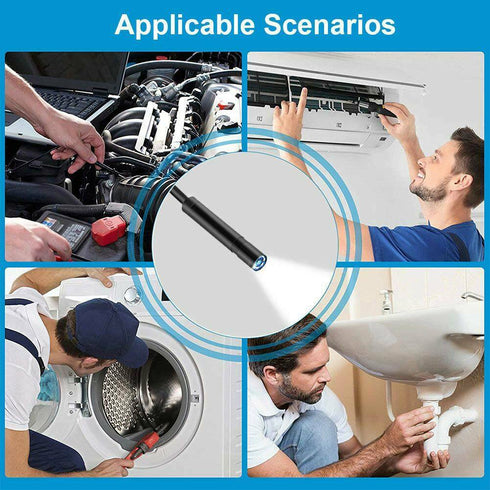 Applicable Scenarios